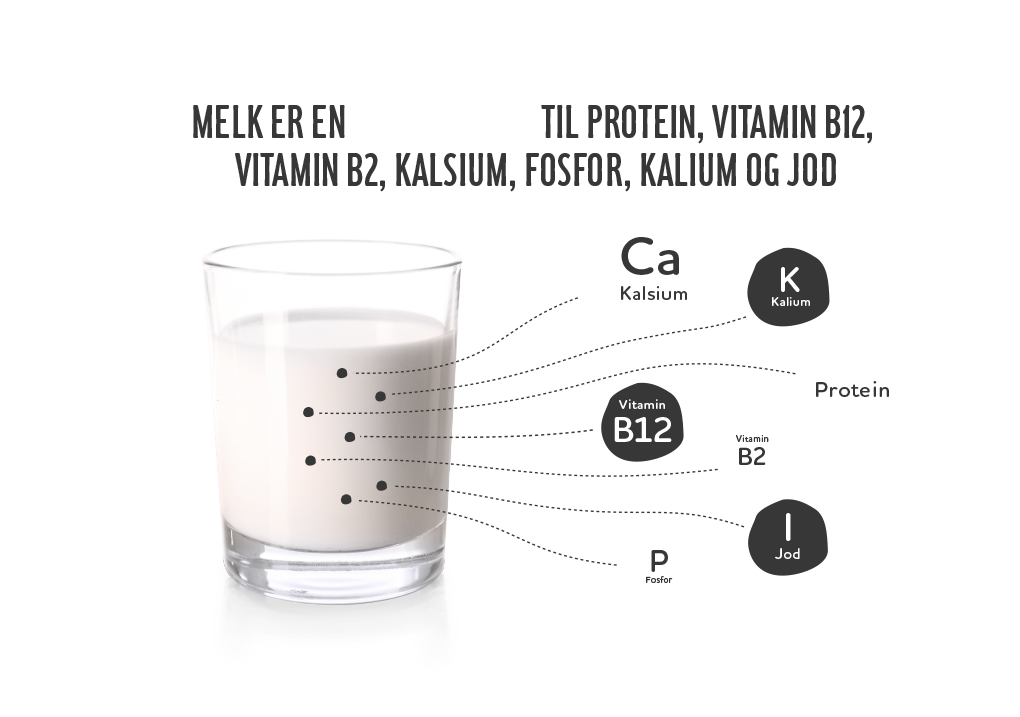 MELK ER EN TIL PROTEIN, VITAMIN B12, VITAMIN B2, KALSIUM, FOSFOR, KALIUM OG JOD

Ca
Kalsium

K
Kalium

Protein

Vitamin
B12

Vitamin
B2

I
Jod

P
Fosfor