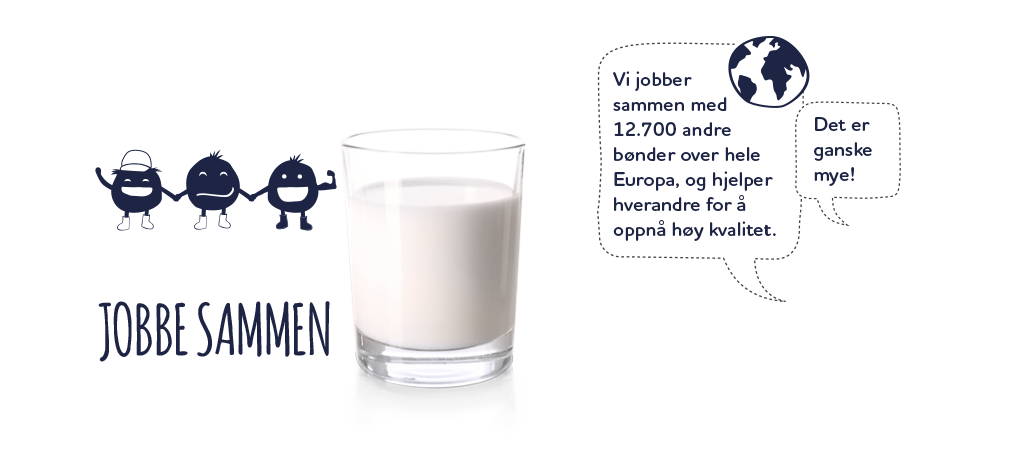 JOBBE SAMMEN

Vi jobber sammen med 12.700 andre bønder over hele Europa, og hjelper hverandre for å oppnå høy kvalitet.

Det er ganske mye!