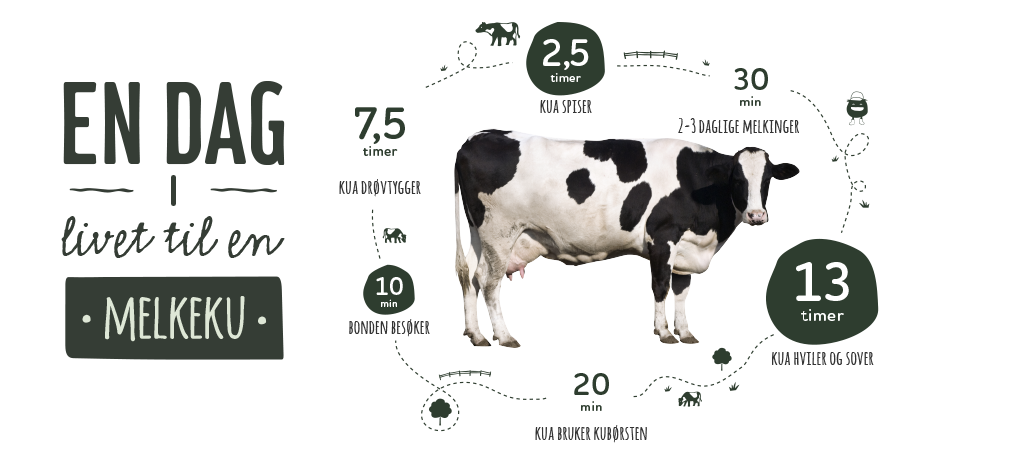 EN DAG
I
livet til en
• MELKEKU •

2,5
timer
KUA SPISER

30
min
2-3 DAGLIGE MELKINGER

13
timer
KUA HVILER OG SOVER

20
min
KUA BRUKER KUBØRSTEN

10
min
BONDEN BESØKER

7,5
timer
KUA DRØVTYGGER