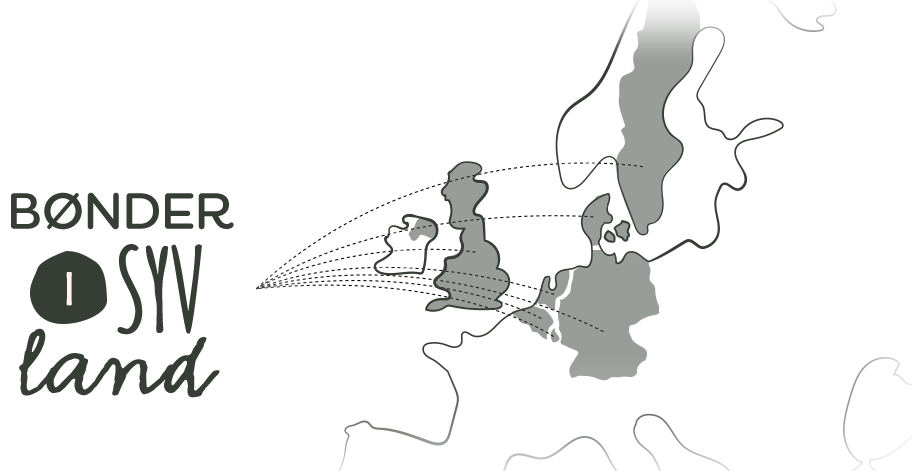 BØNDER
I SYV
land