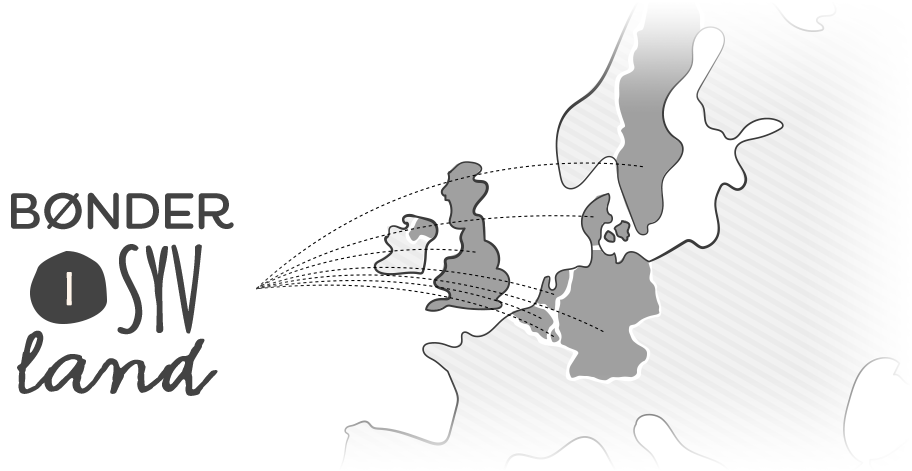 BØNDER
I SYV
land