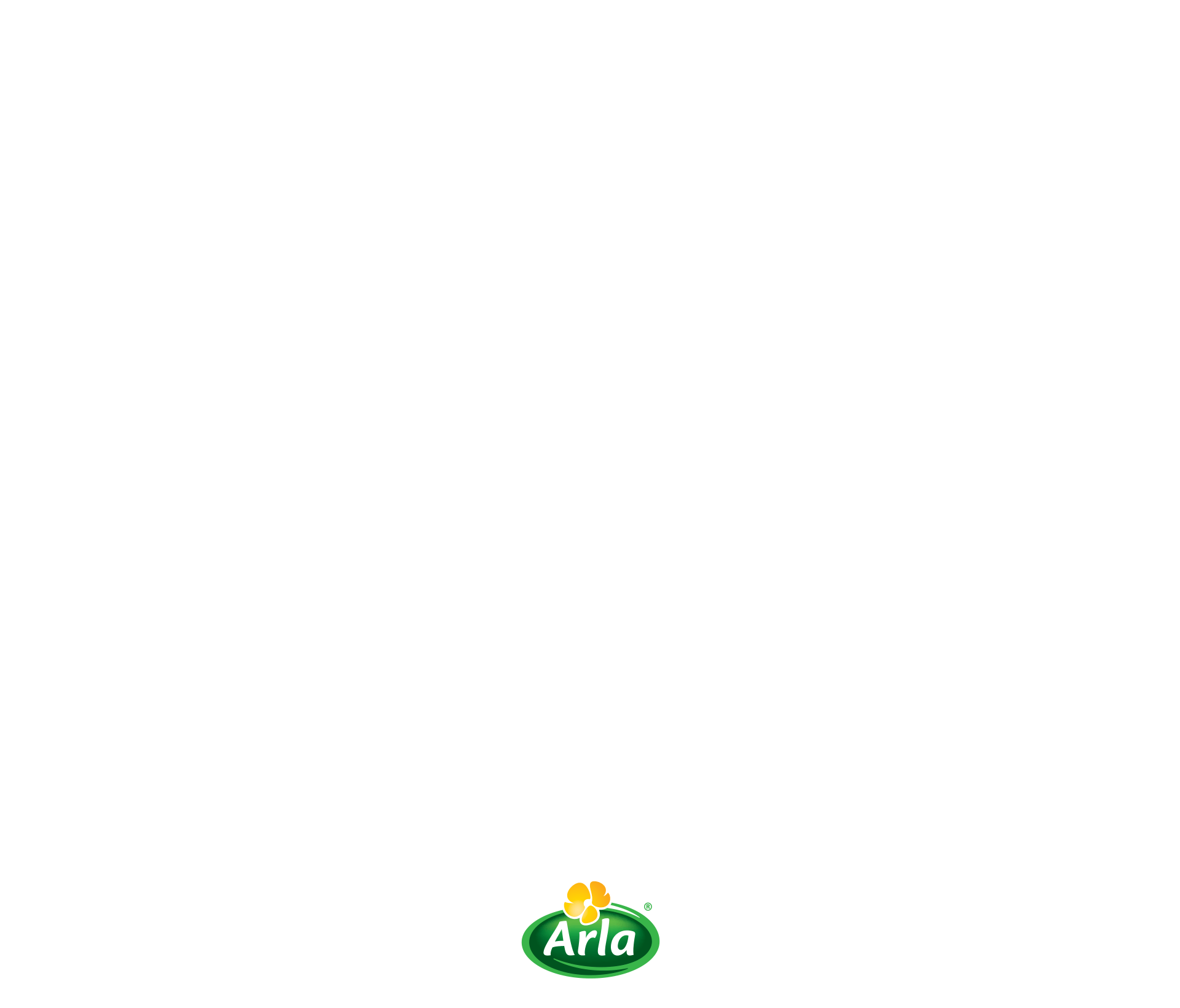 Arla®