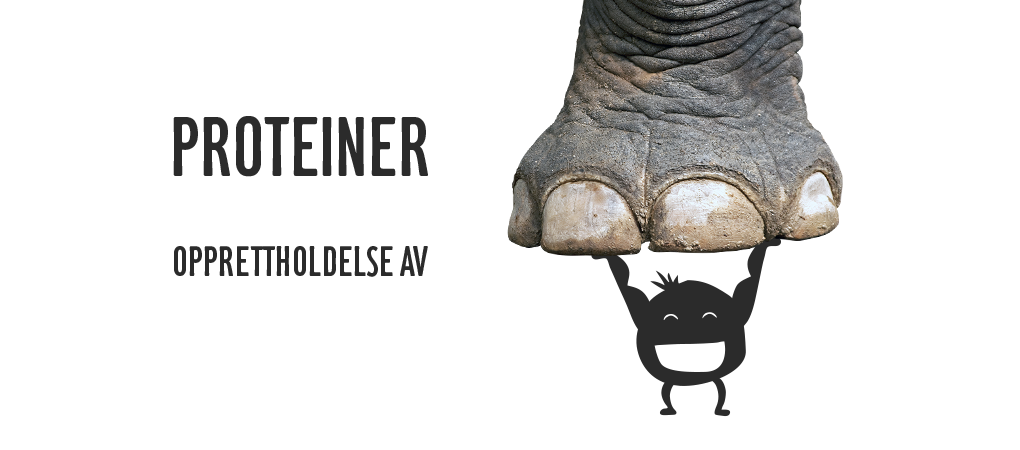 PROTEINER

OPPRETTHOLDELSE AV